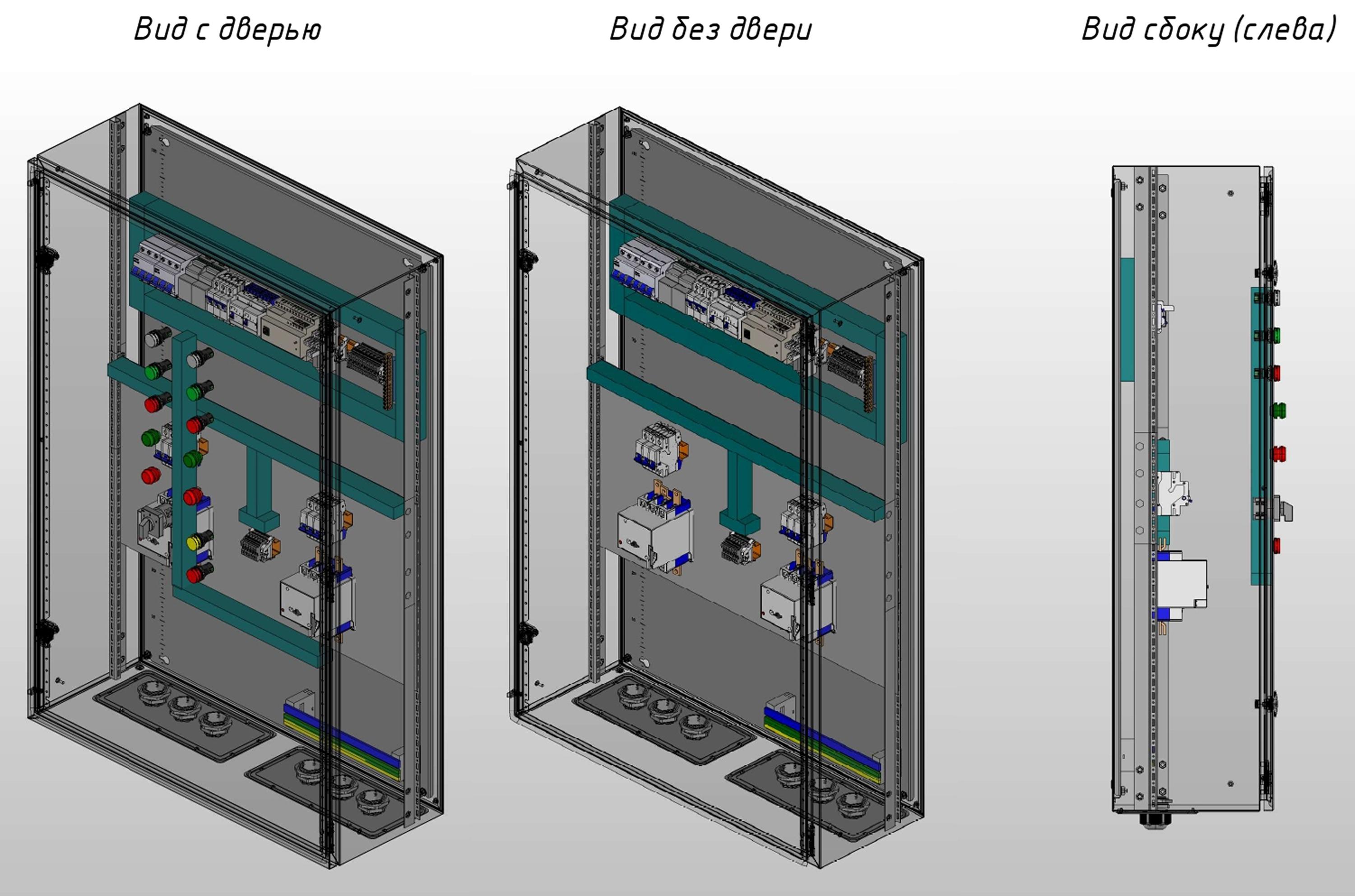 Вид с дверью

Вид без двери

Вид сбоку (слева)