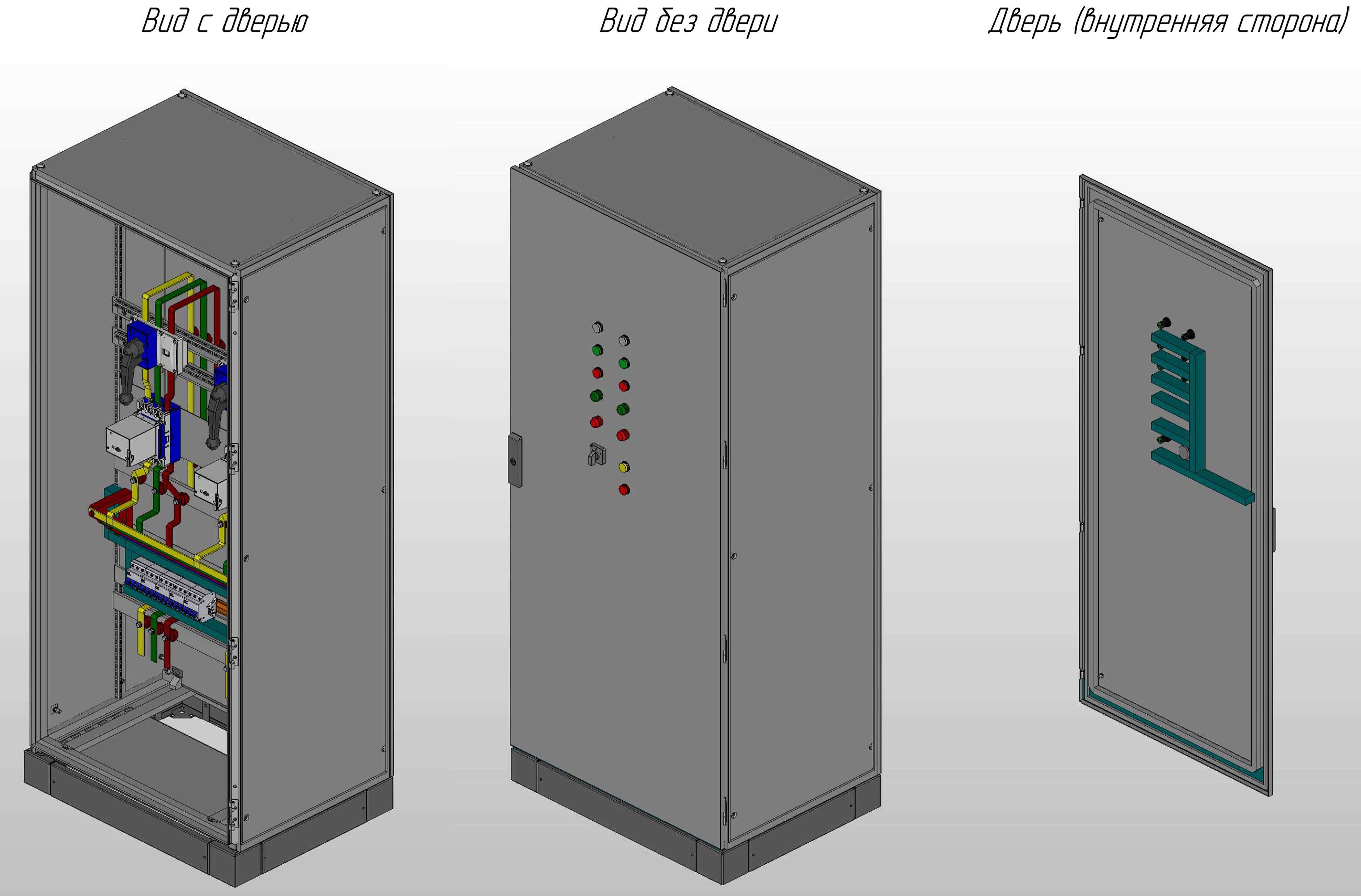 Вид с дверью

Вид без двери

Дверь (внутренняя сторона)