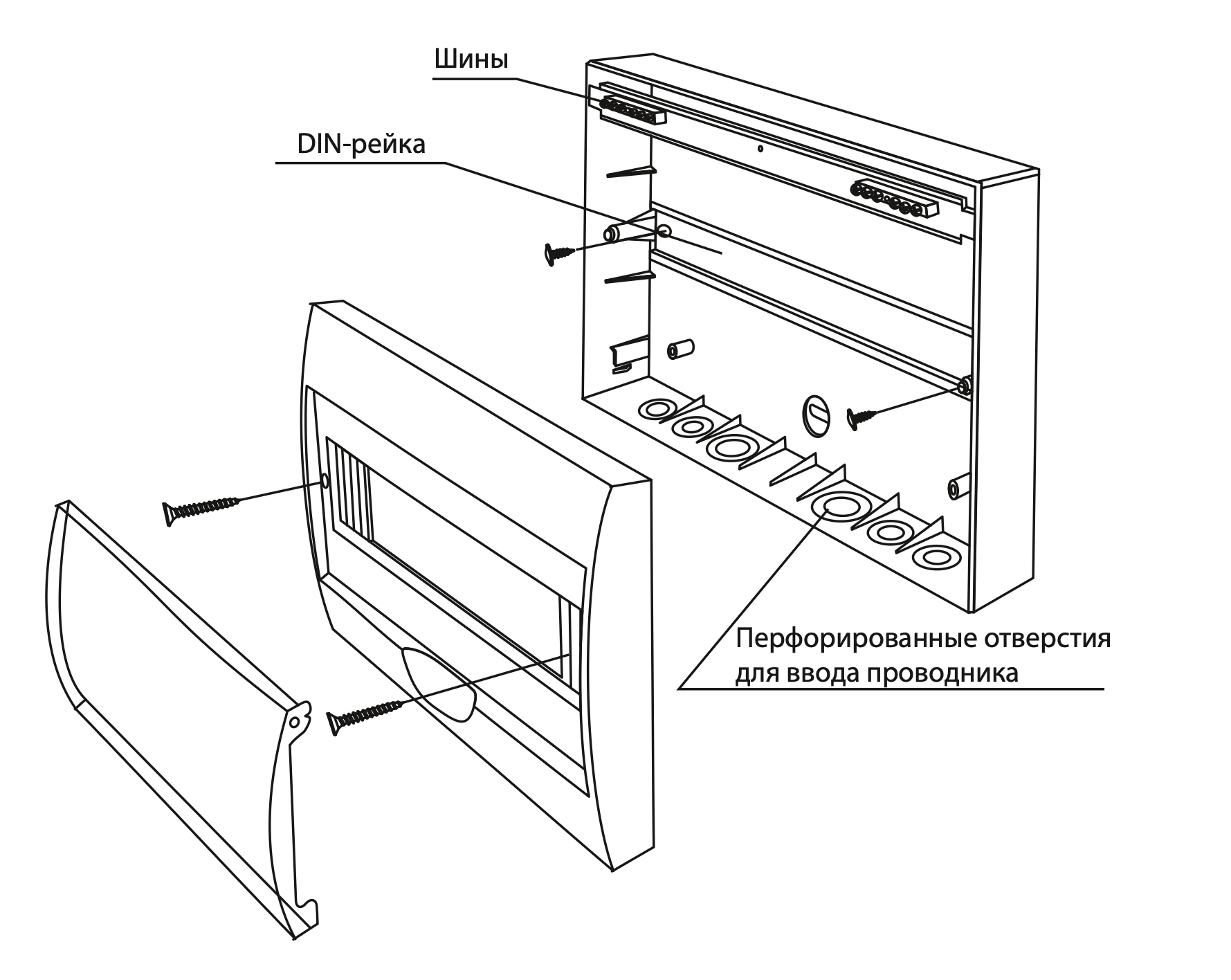 Шины

DIN-рейка

Перфорированные отверстия для ввода проводника