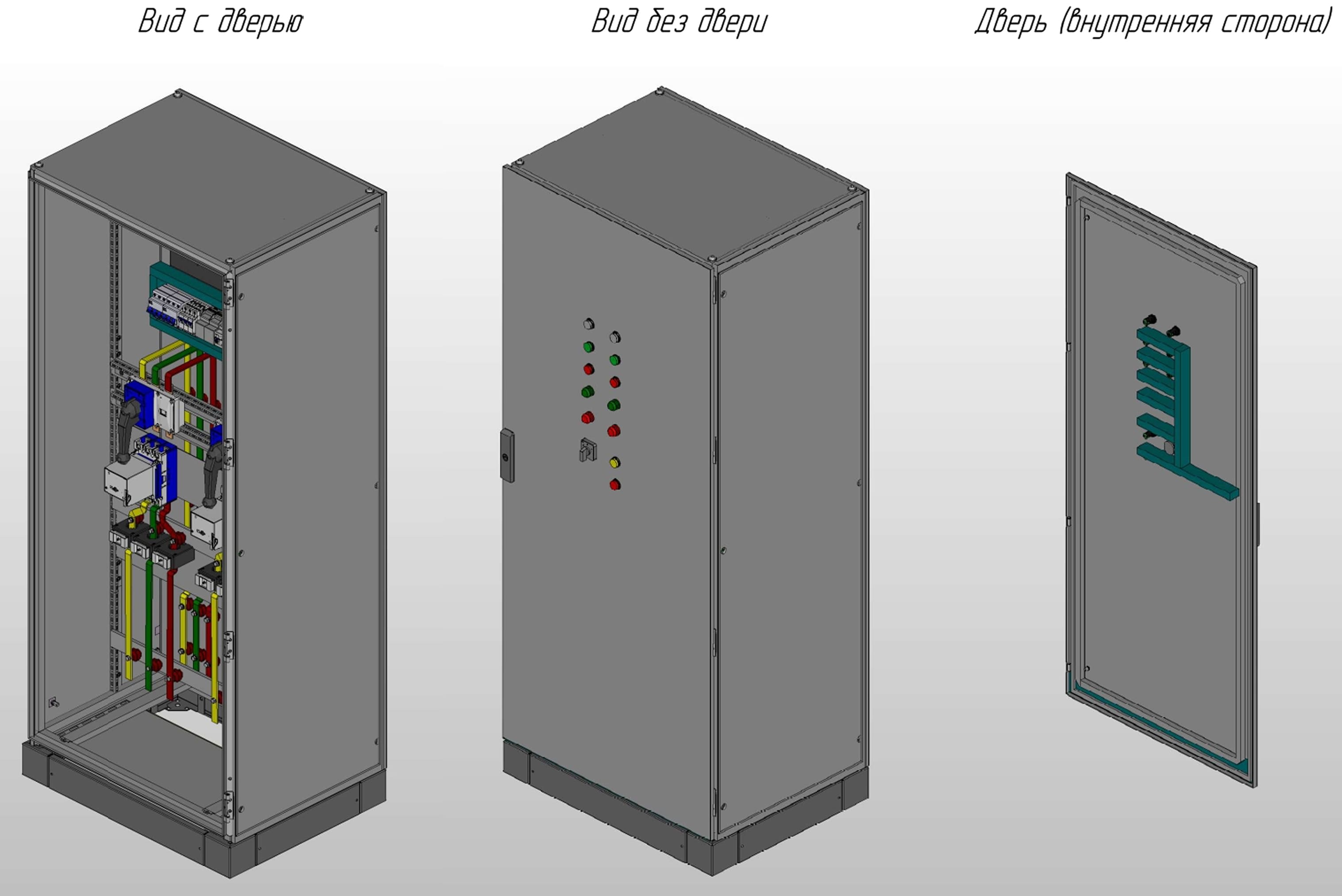 Вид с дверью

Вид без двери

Дверь (внутренняя сторона)