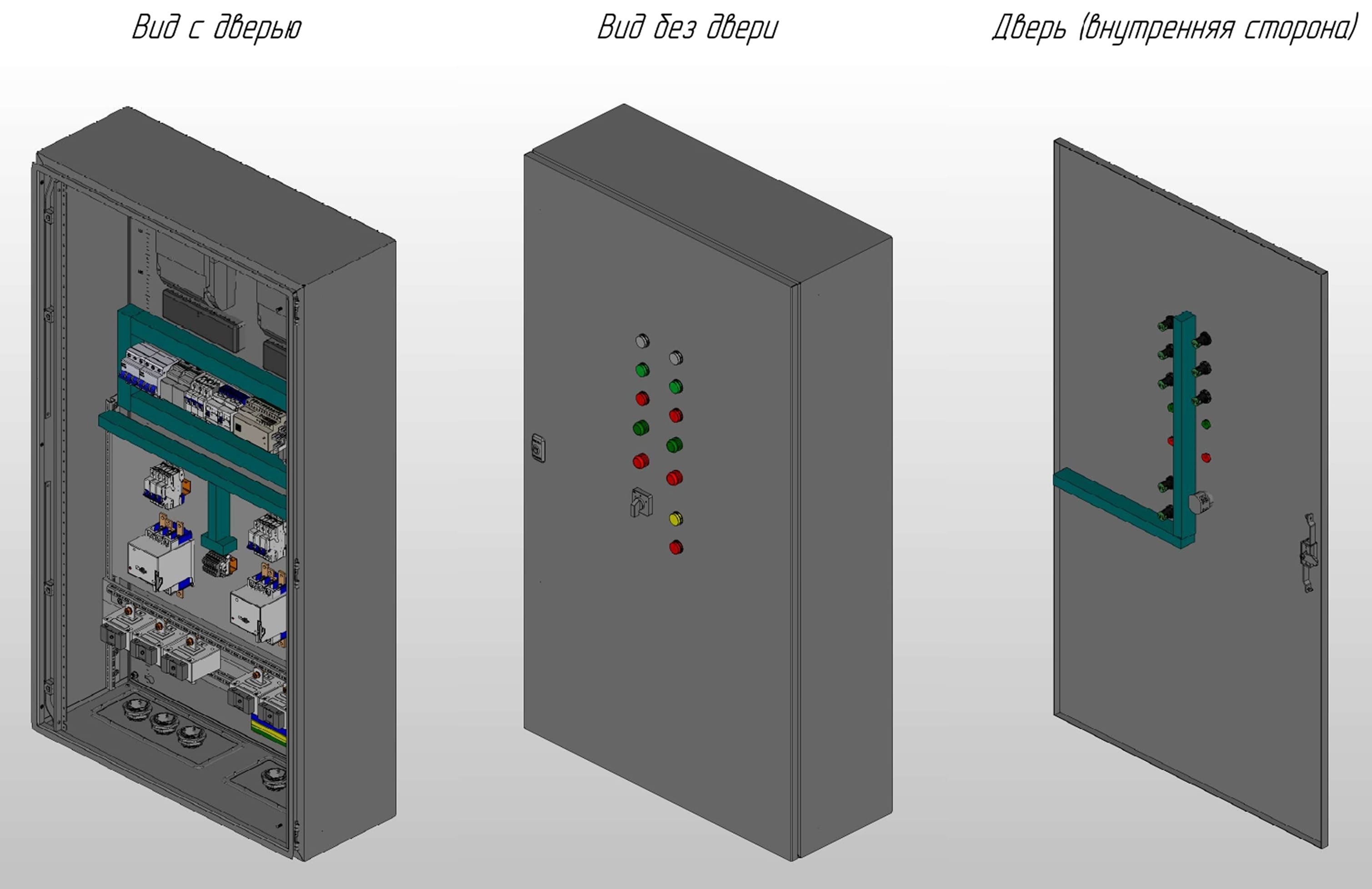 Вид с дверью

Вид без двери

Дверь (внутренняя сторона)