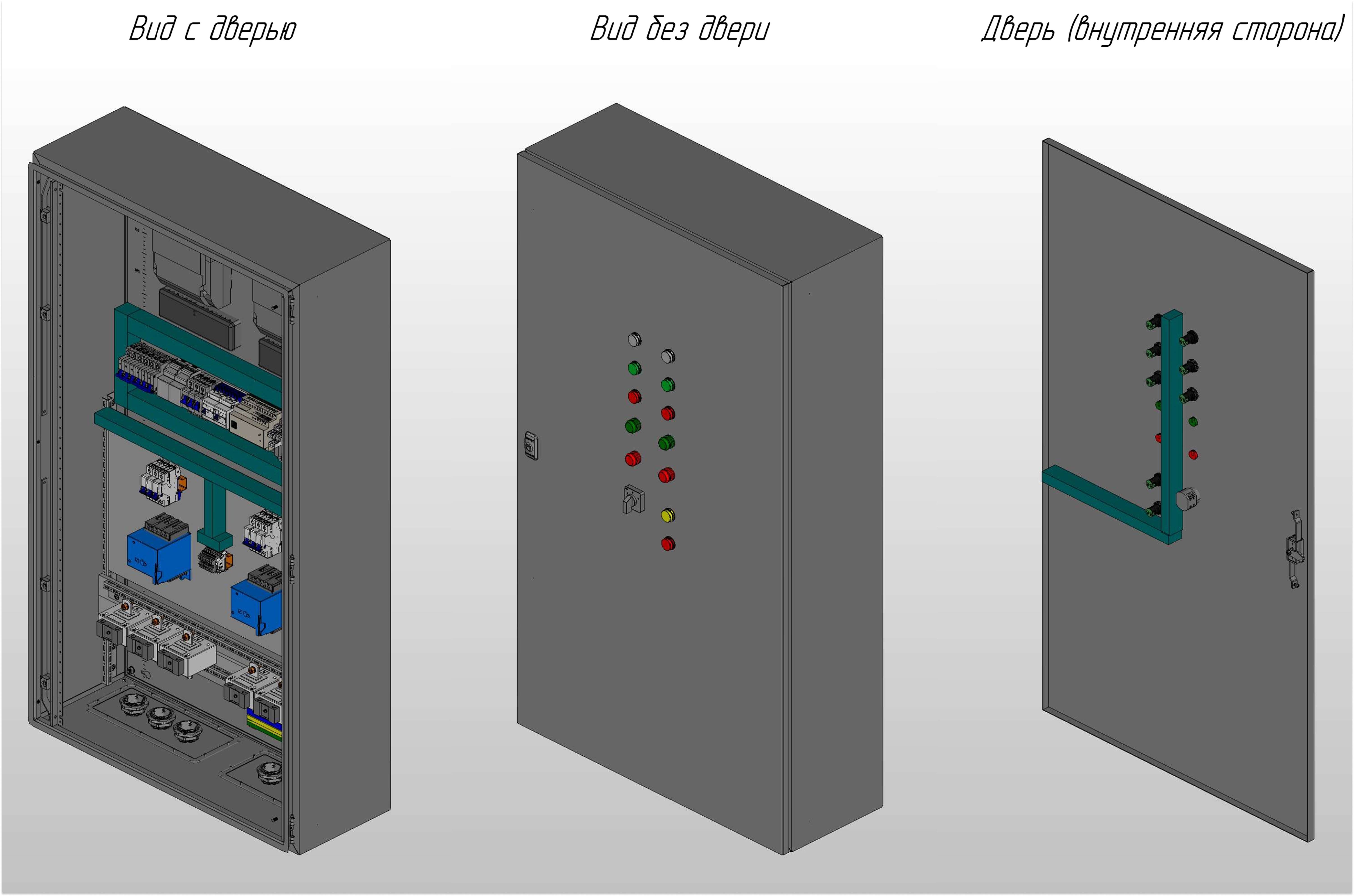 Вид с дверью

Вид без двери

Дверь (внутренняя сторона)