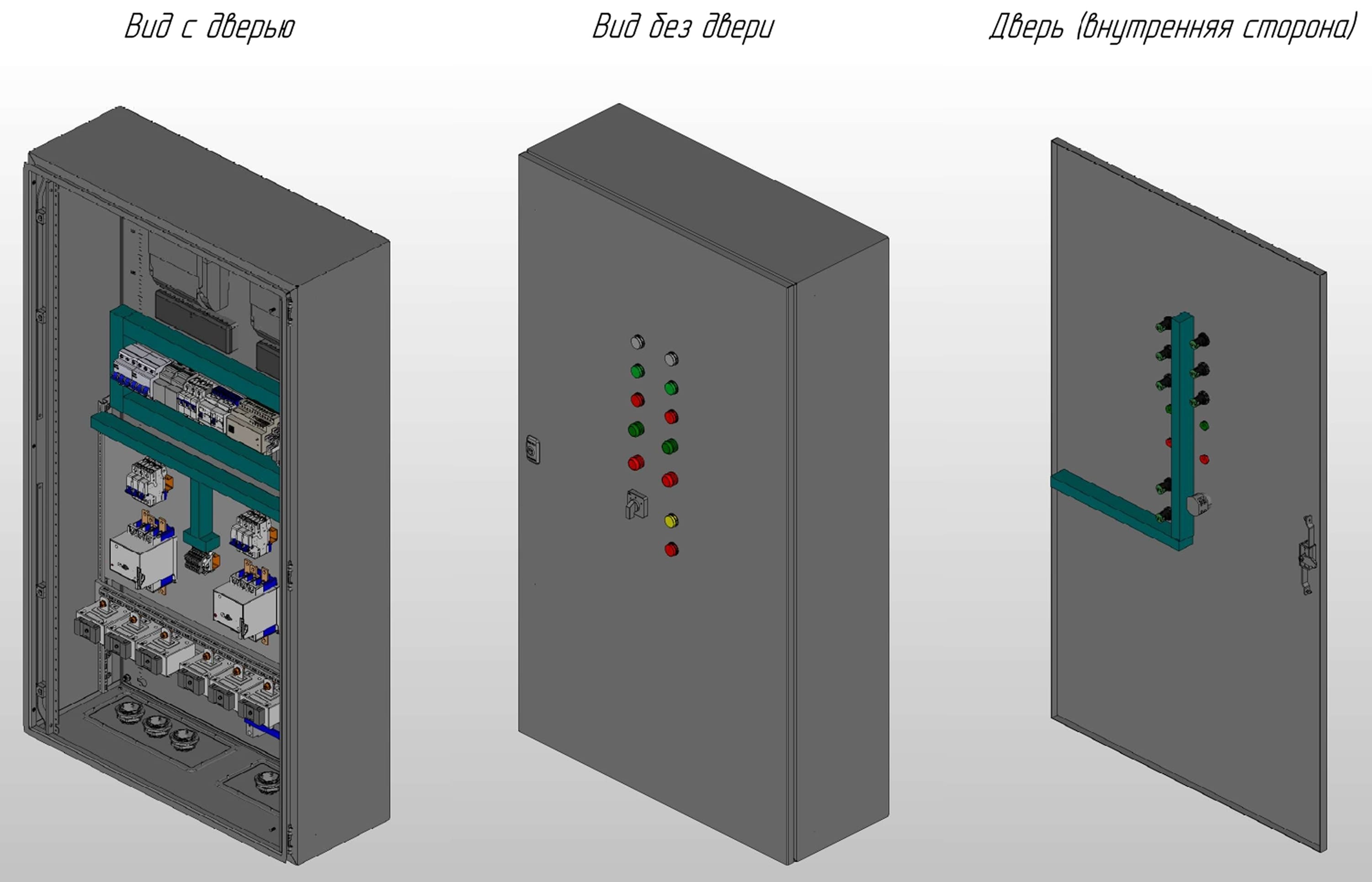 Вид с дверью

Вид без двери

Дверь (внутренняя сторона)