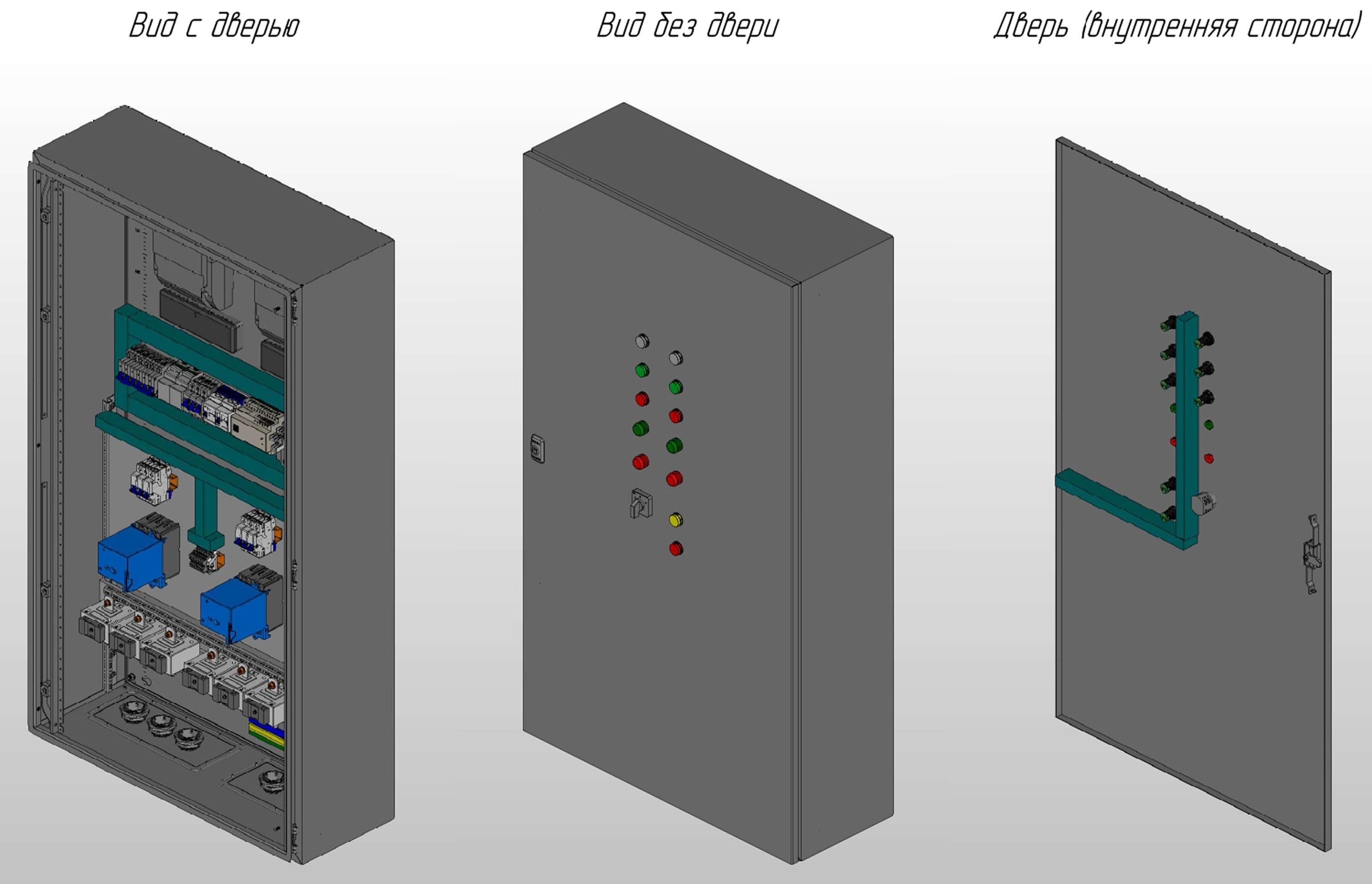 Вид с дверью

Вид без двери

Дверь (внутренняя сторона)