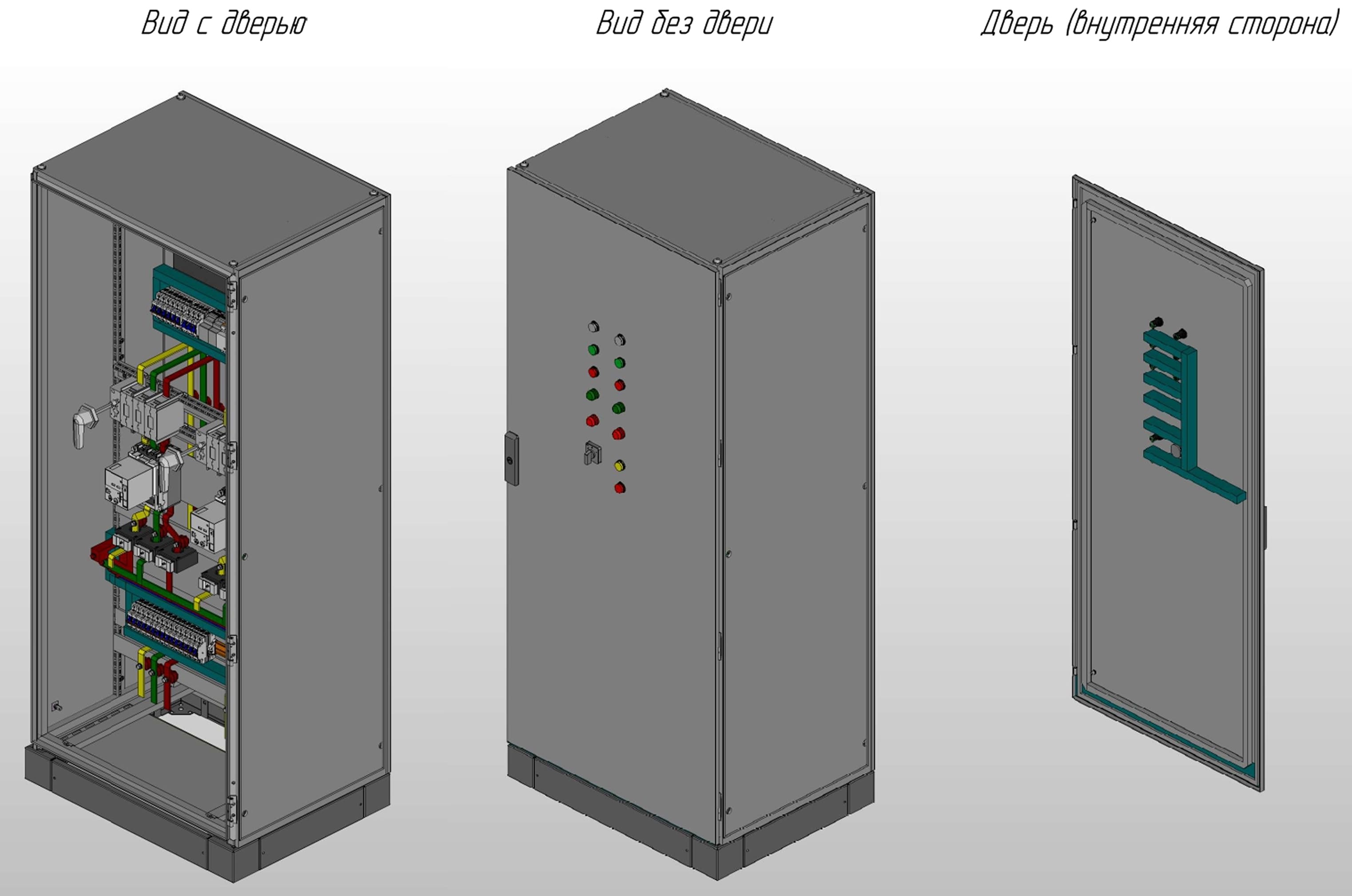 Вид с дверью

Вид без двери

Дверь (внутренняя сторона)