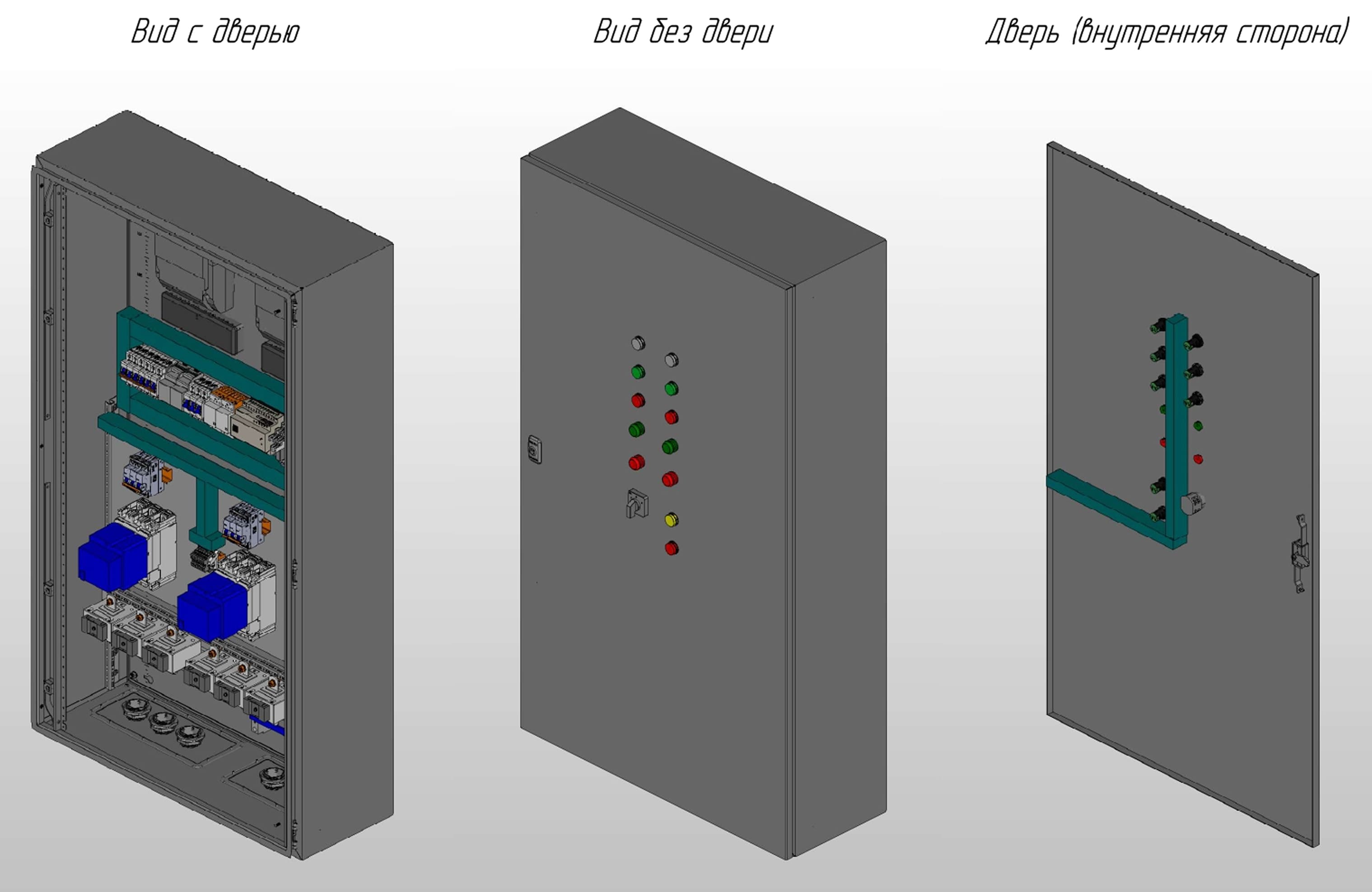 Вид с дверью

Вид без двери

Дверь (внутренняя сторона)